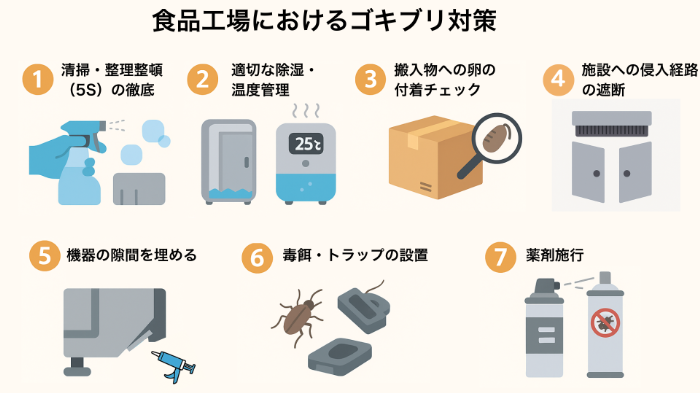 食品工場におけるゴキブリ対策

1 清掃・整理整頓（5S）の徹底

2 適切な除湿・温度管理

25℃

3 搬入物への卵の付着チェック

4 施設への侵入経路の遮断

5 機器の隙間を埋める

6 毒餌・トラップの設置

7 薬剤施行